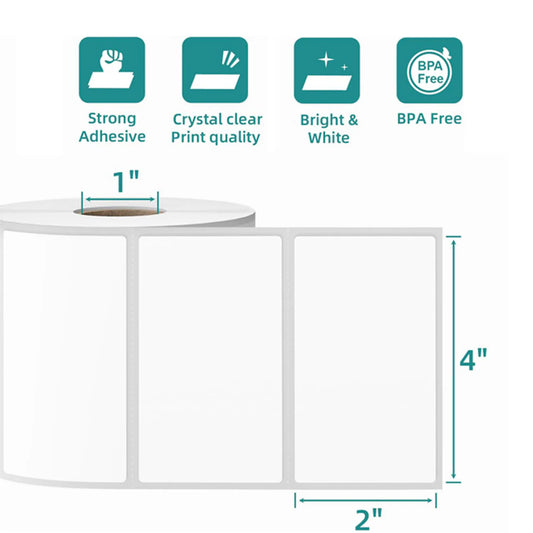 Strong Adhesive

Crystal clear Print quality

Bright & White

BPA Free

BPA Free

1"

4"

2"