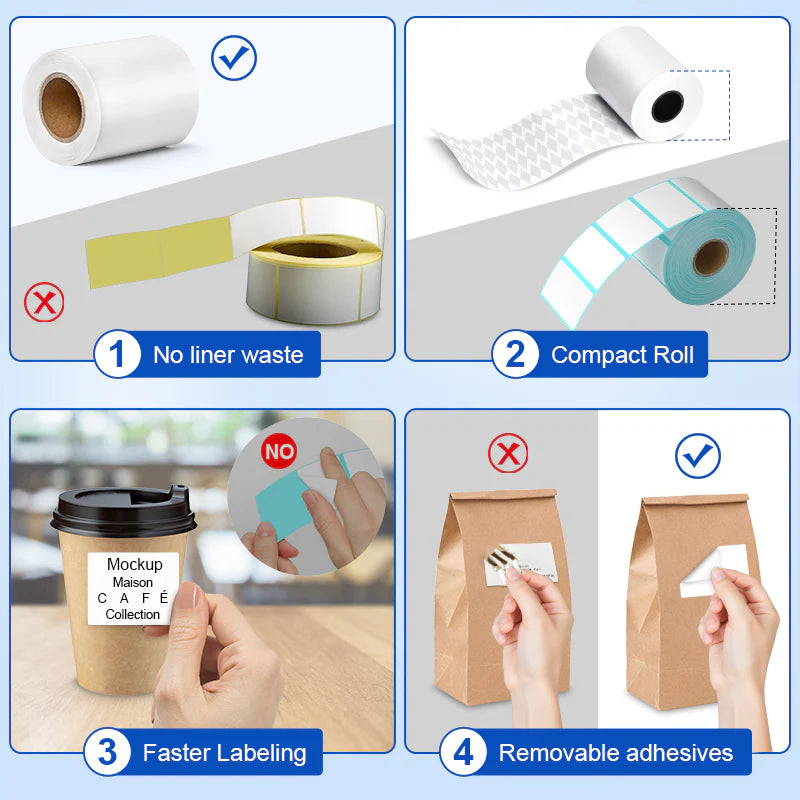 1 No liner waste

2 Compact Roll

NO

Mockup
Maison
C A F É
Collection

3 Faster Labeling

4 Removable adhesives